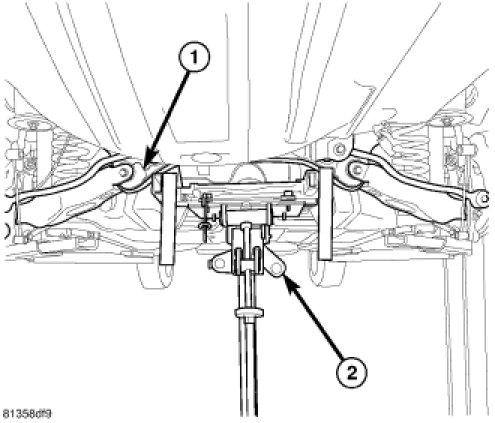 1
2
81358df9