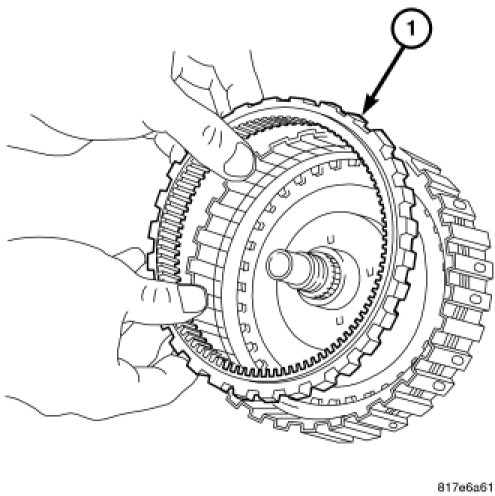 1

817e6a61