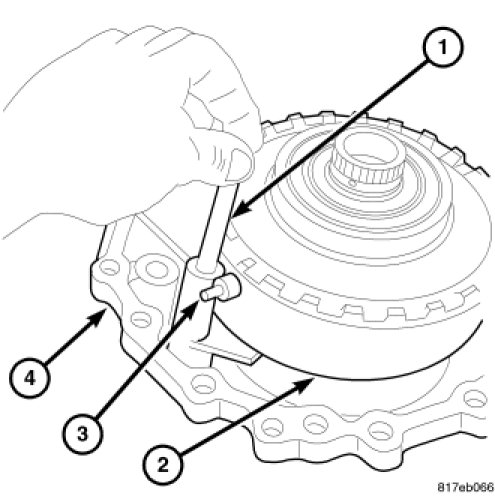 1
4
3
2
817eb066