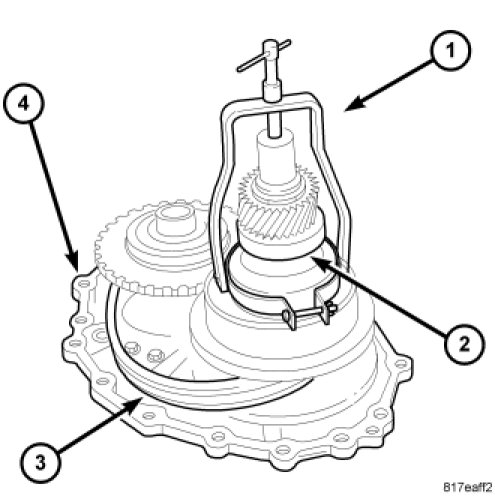 1
4
2
3
817eaff2