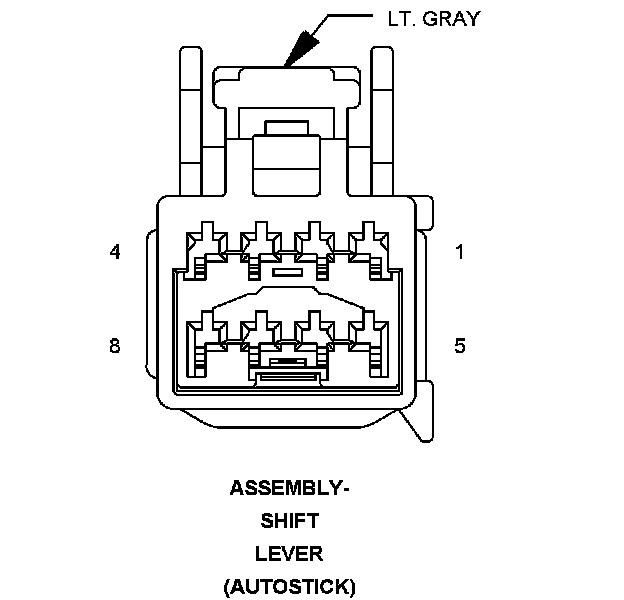 LT. GRAY

4

1

8

5

ASSEMBLY-
SHIFT
LEVER
(AUTOSTICK)