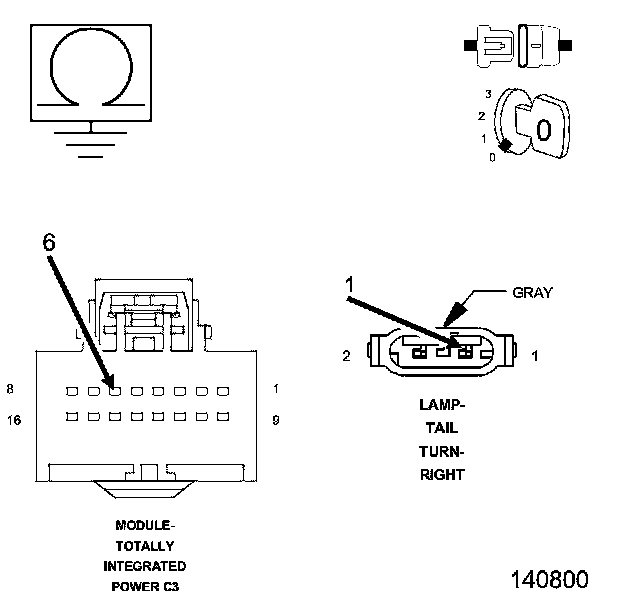 3
2
1
0
0

6

8
16
1
9

MODULE-
TOTALLY
INTEGRATED
POWER C3

1
GRAY
2
1

LAMP-
TAIL
TURN-
RIGHT

140800