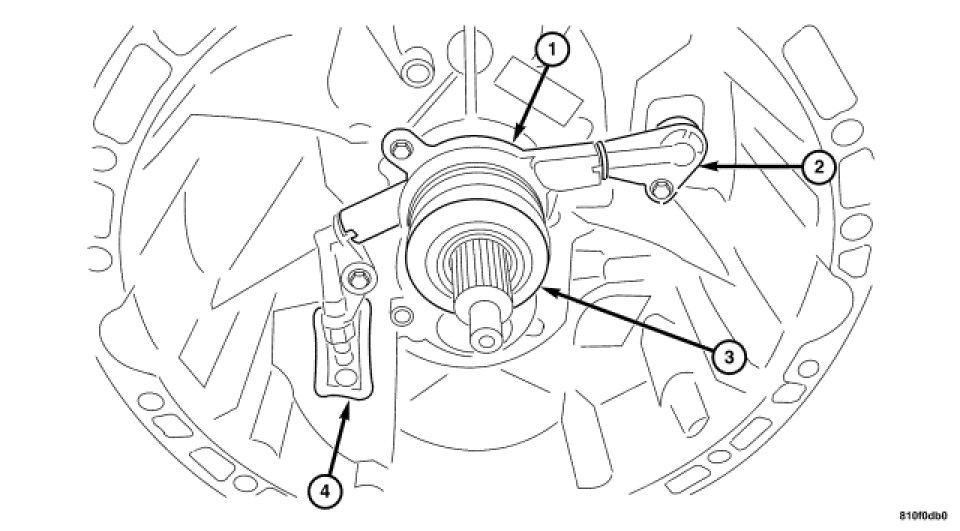 1
2
3
4
810f0db0