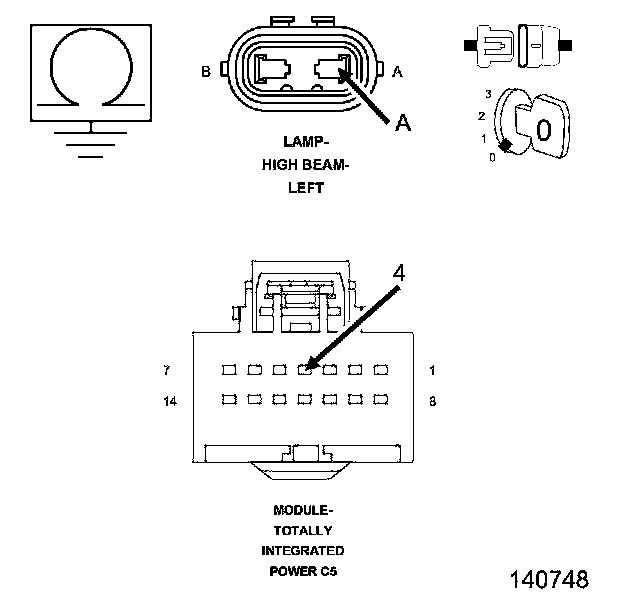 B
A
A
LAMP-
HIGH BEAM-
LEFT

3
2
1
0
0

4
7
1
14
8

MODULE-
TOTALLY
INTEGRATED
POWER C5

140748