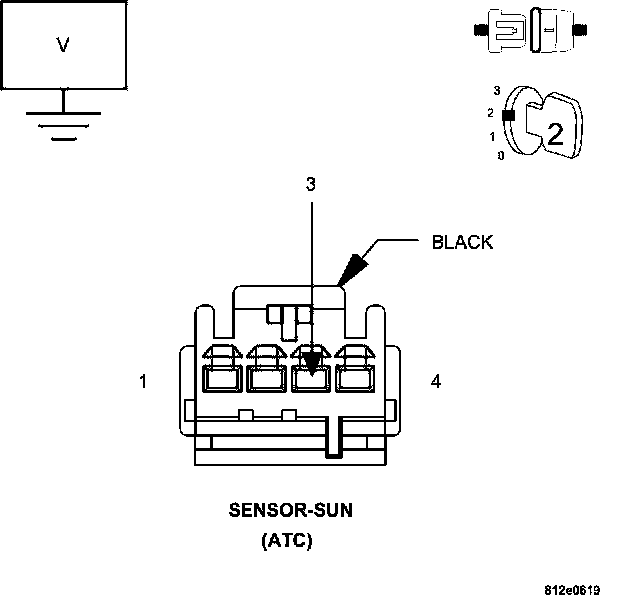 V

3
2
1
0
2

3

BLACK

1

4

SENSOR-SUN
(ATC)

812e0619