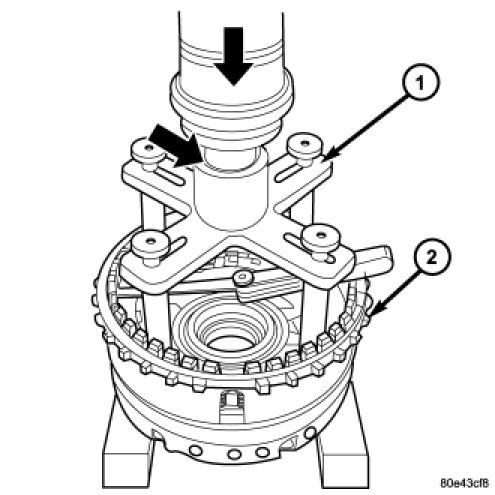 1

2

80e43cf8