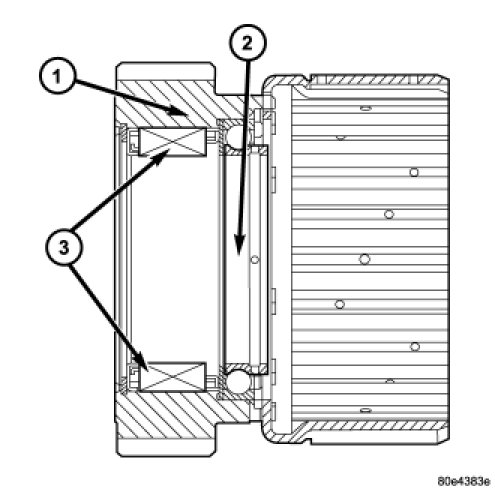 1
2
3
80e4383e