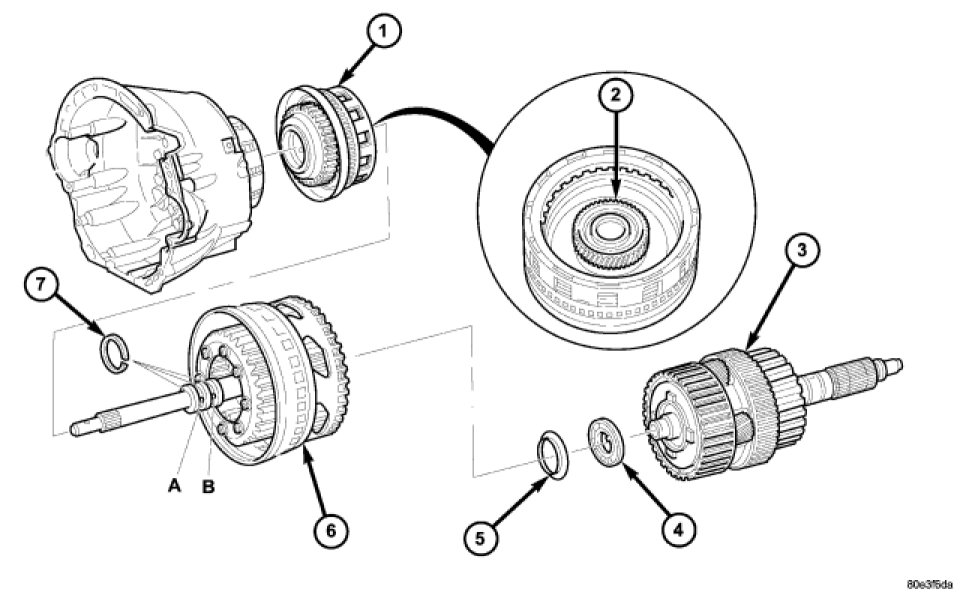 1
2
3
7
A B
6
5
4
80e3f5da