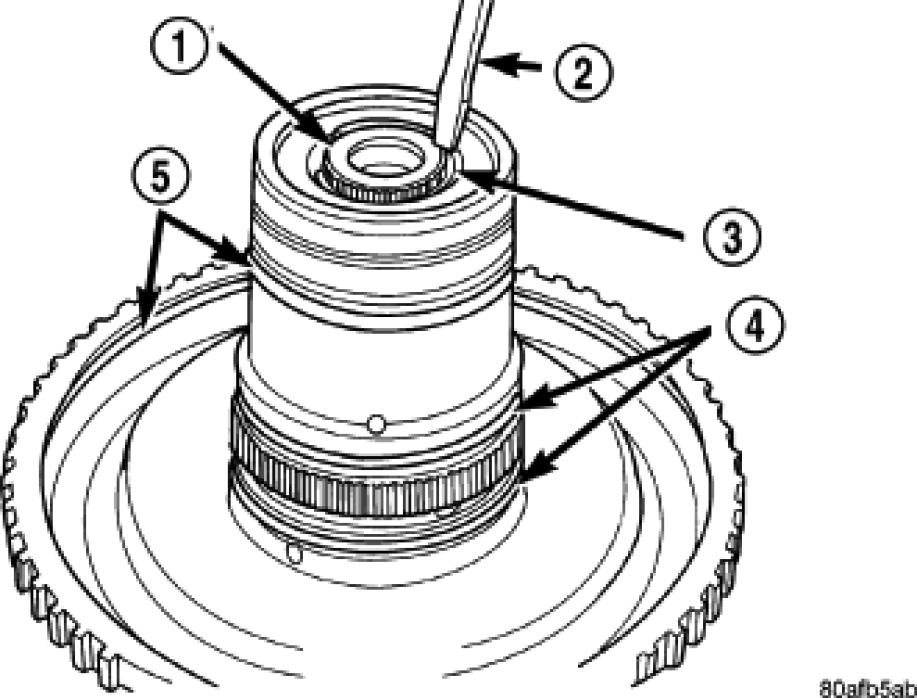 1
2
5
3
4
80afb5ab