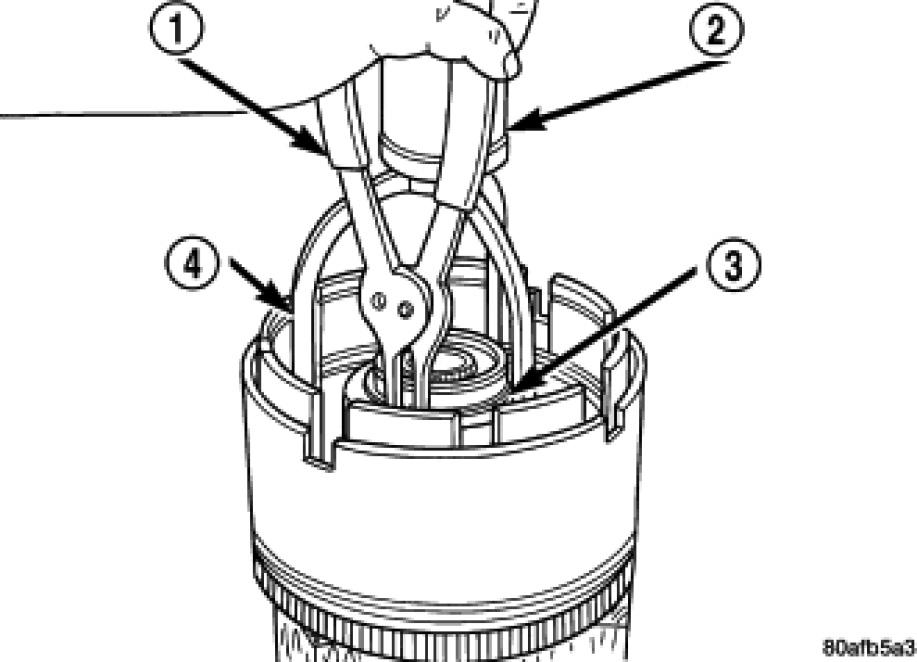 1
2
4
3
80afb5a3