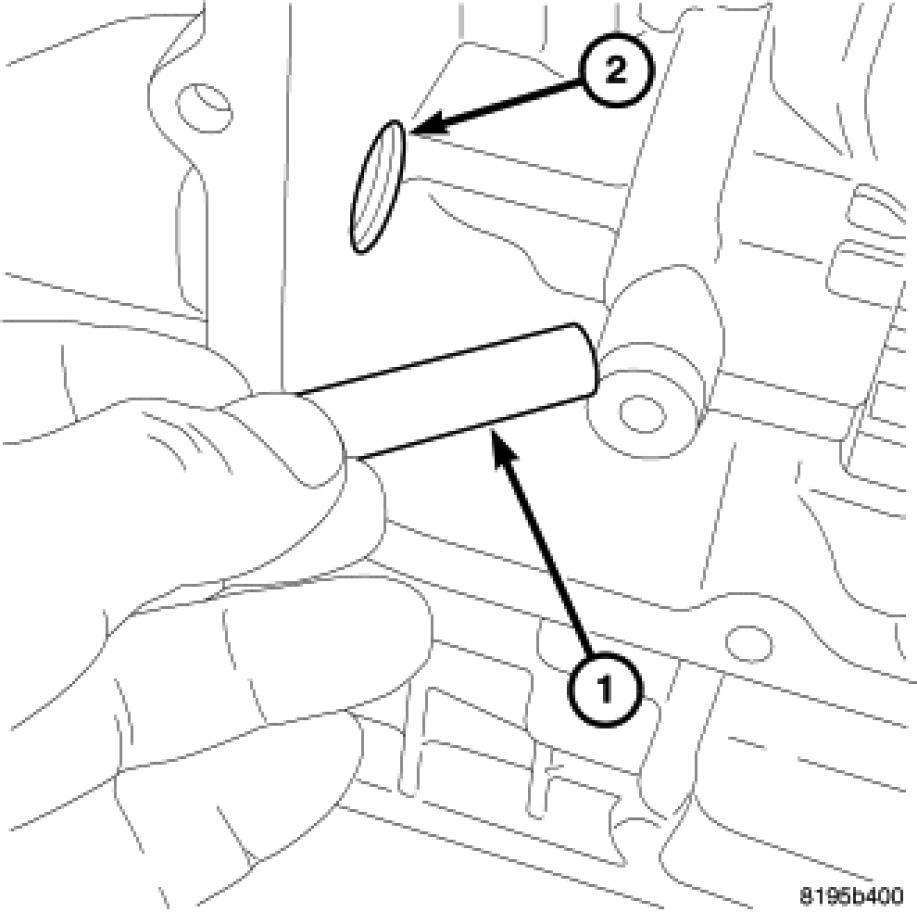 2

1

8195b400