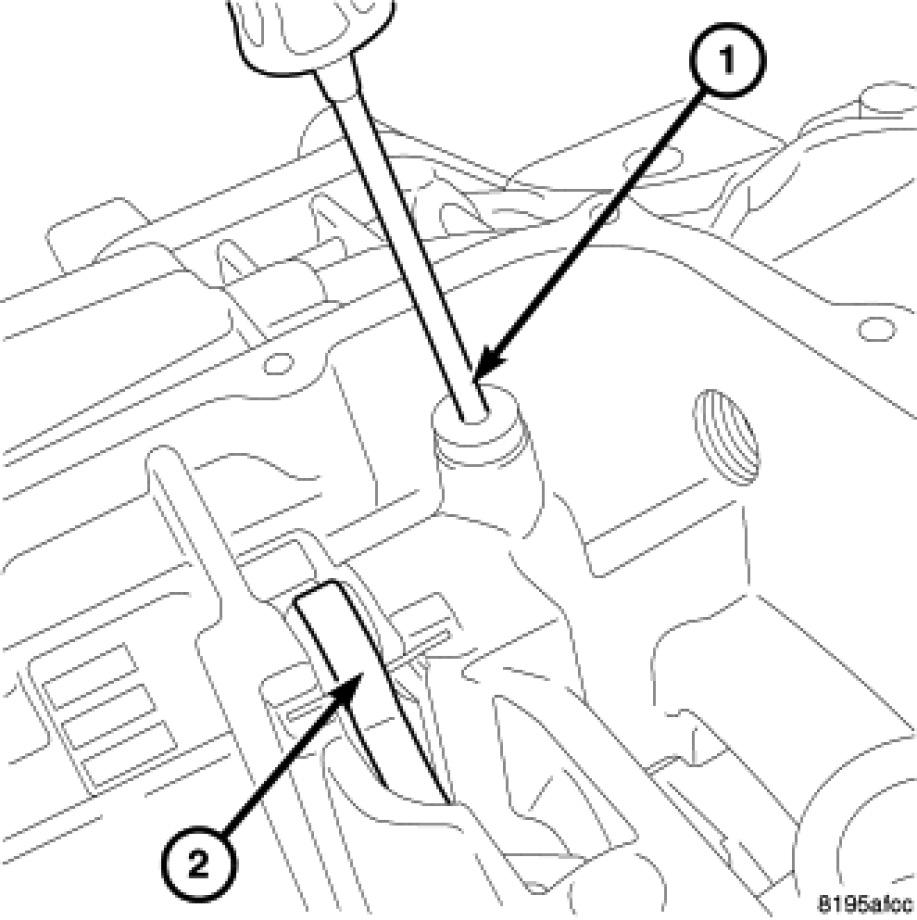 1

2

8195afcc