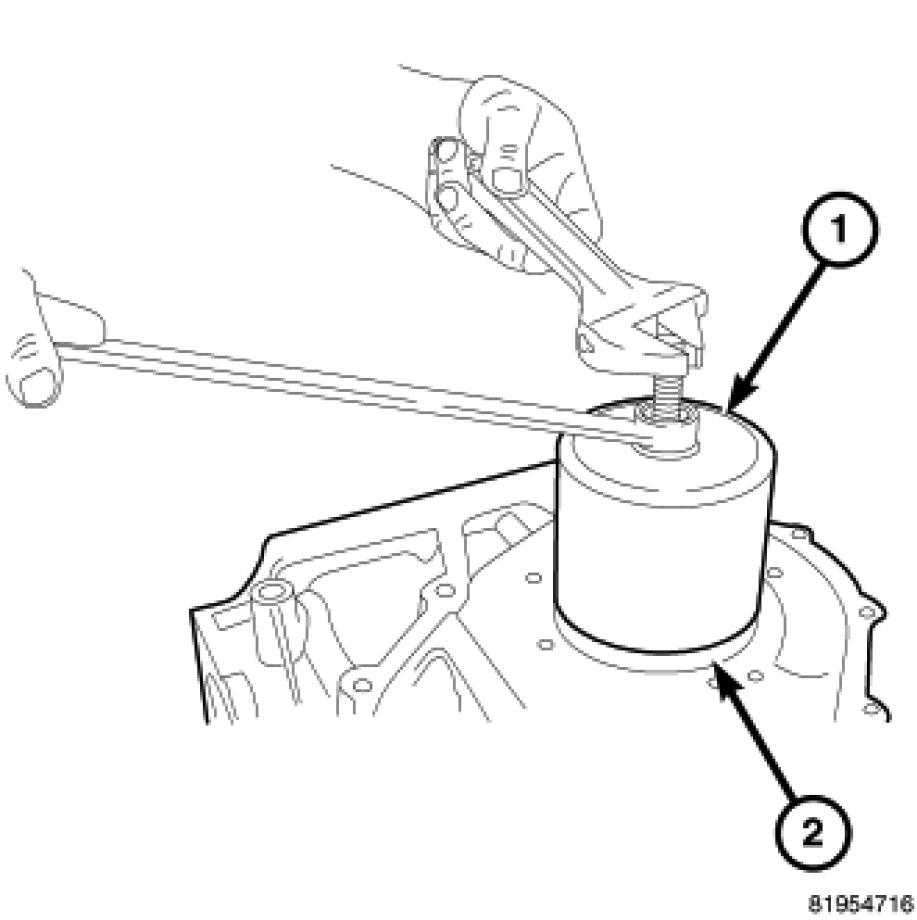 1

2

81954716