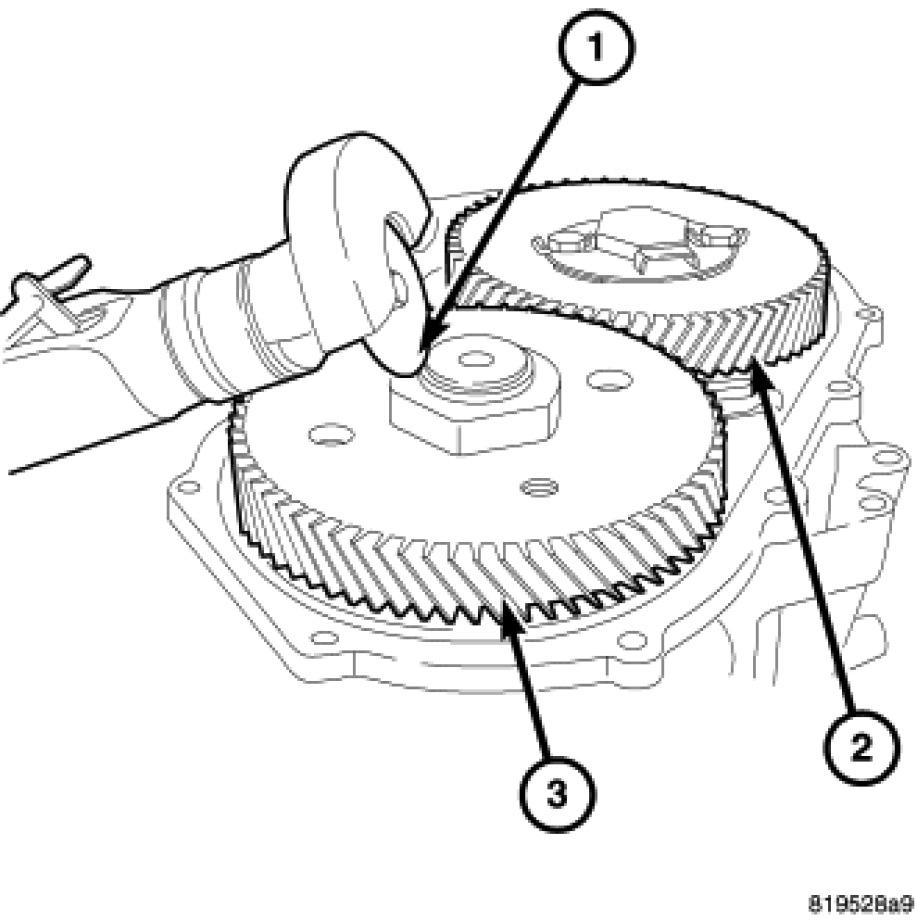 1
2
3
819528a9