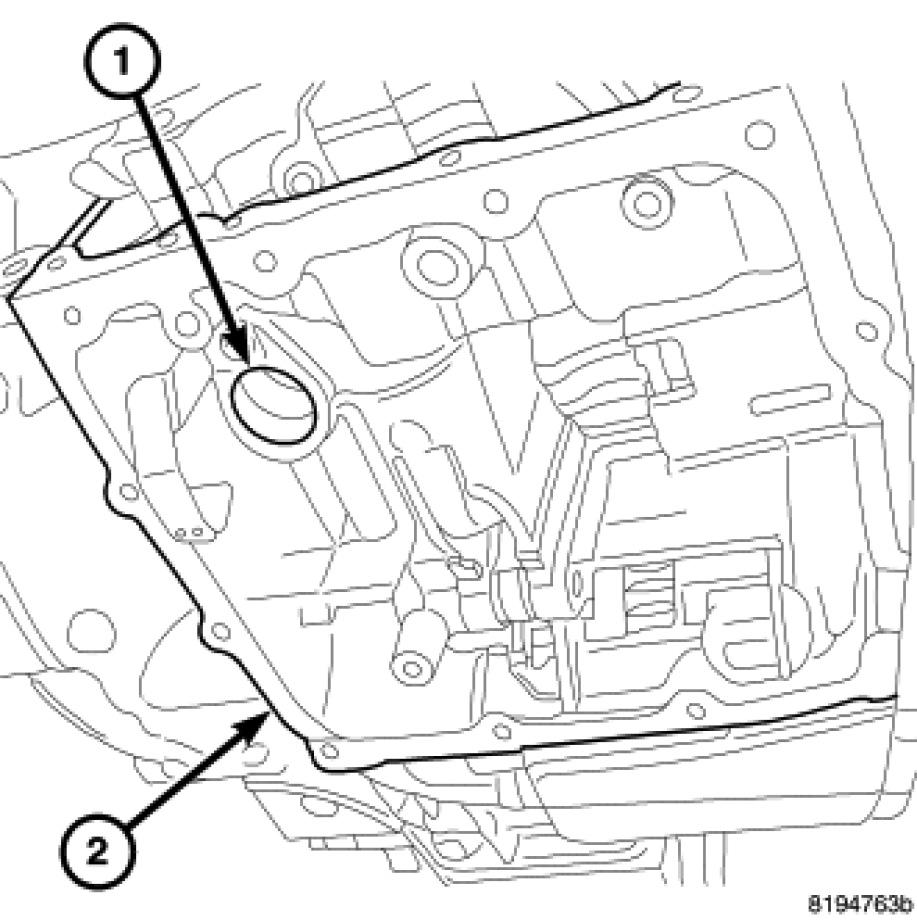 1
2
8194763b