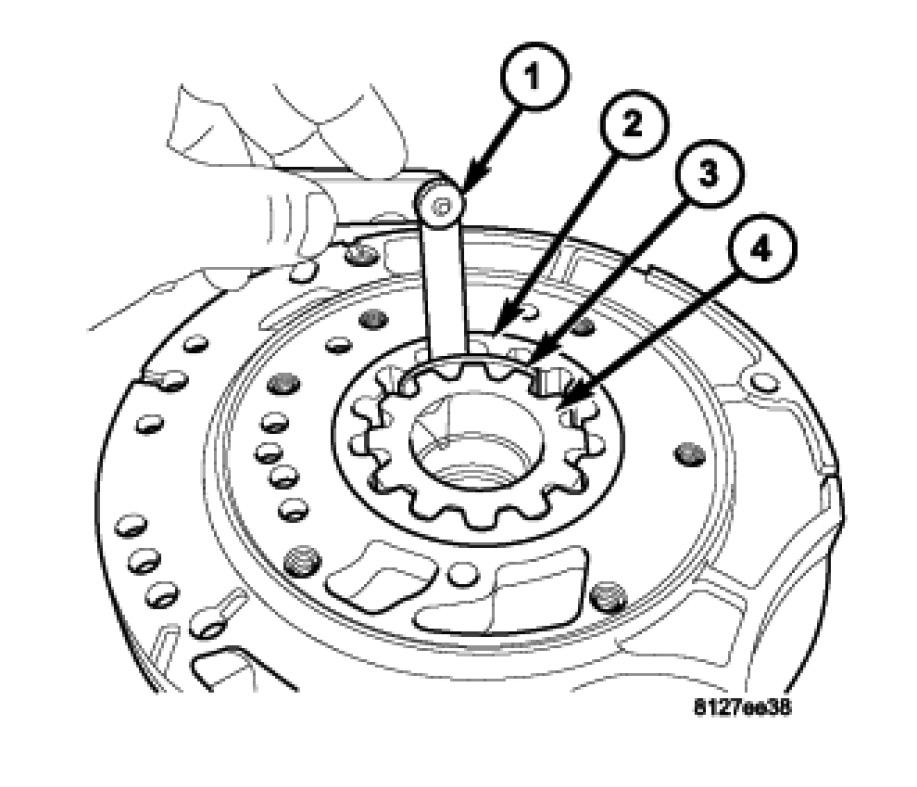 1
2
3
4
8127ee38