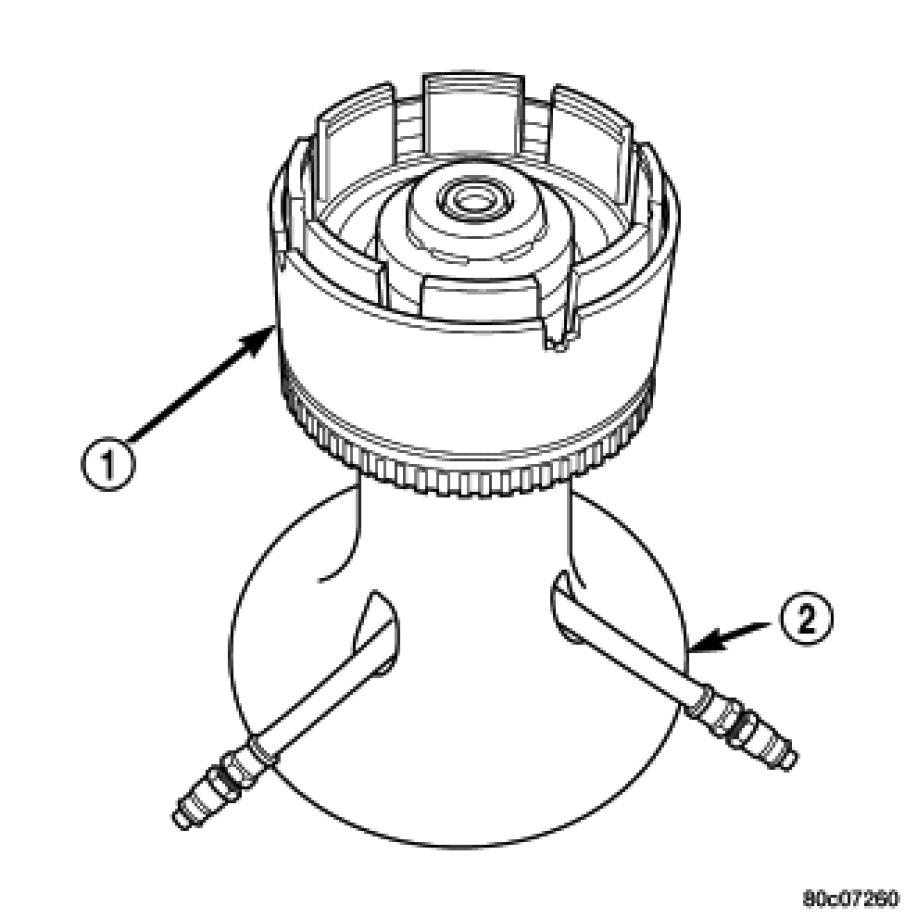 1

2

80c07260