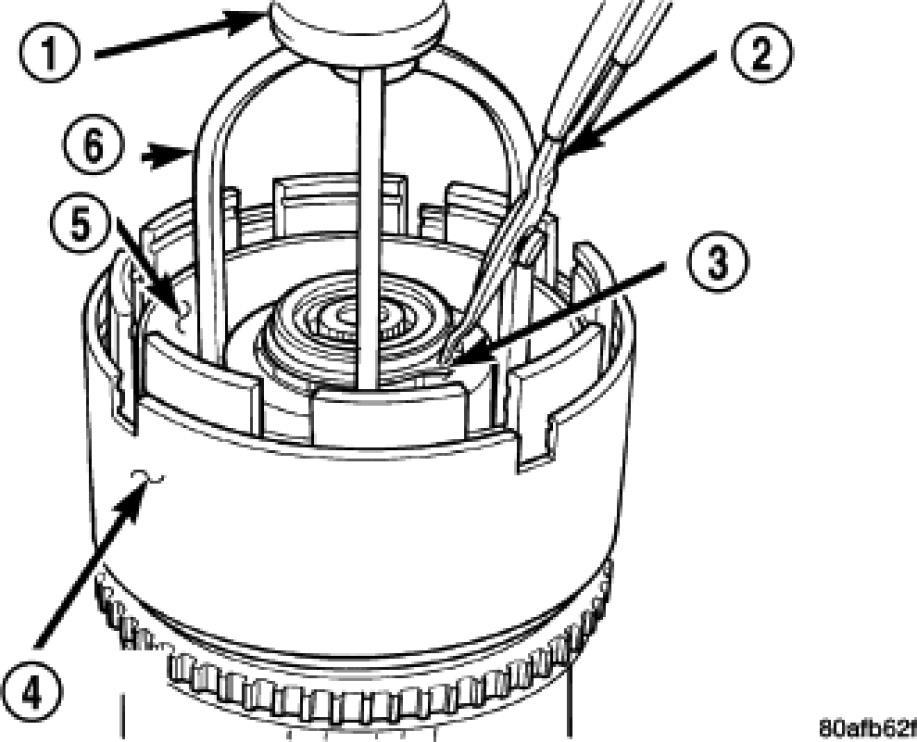 1
2
6
5
3
4
80afb62f