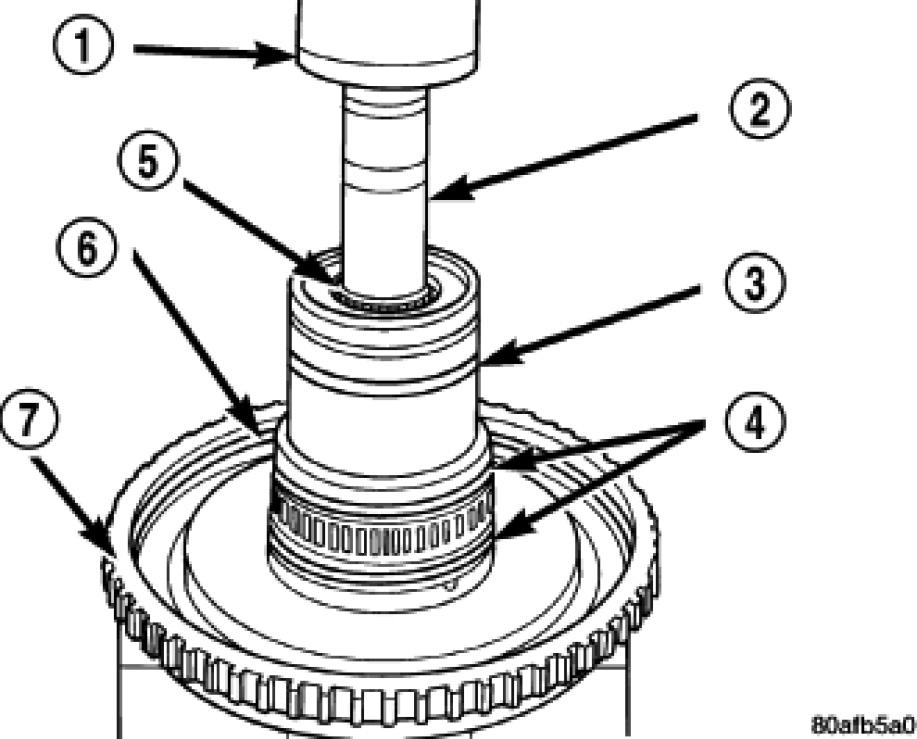 1
2
5
6
3
7
4
80afb5a0