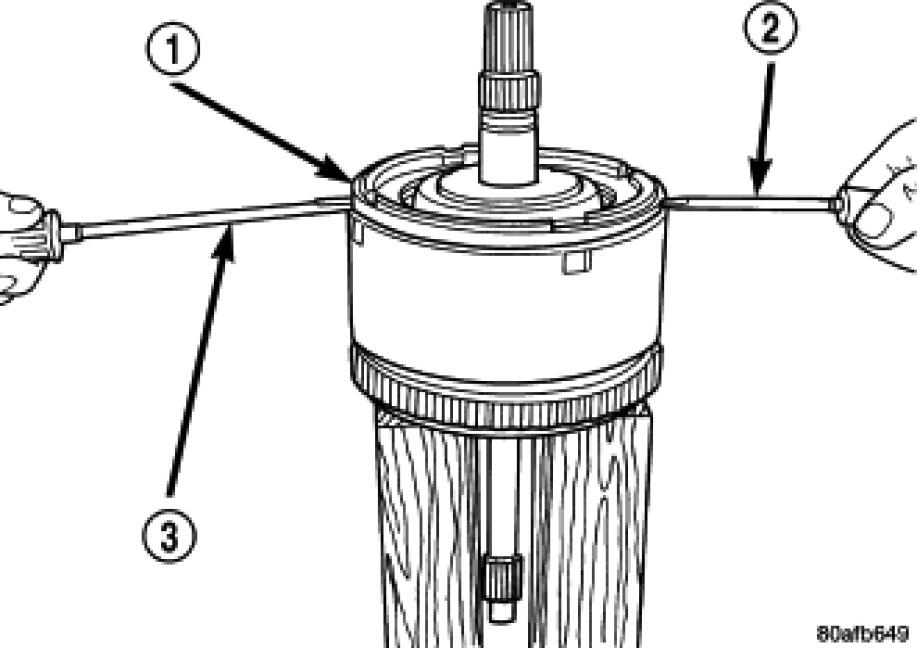 1
2
3
80afb649