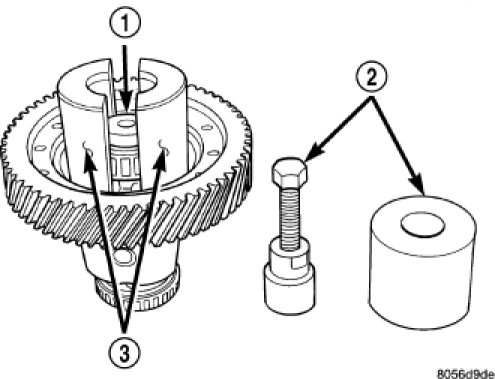 1

2

3

8056d9de