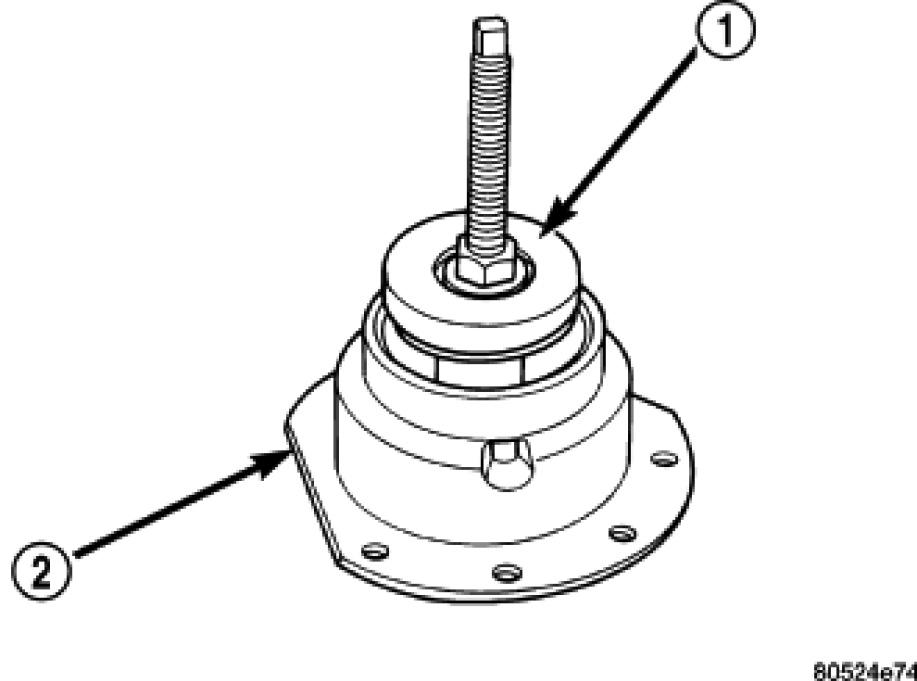 1

2

80524e74