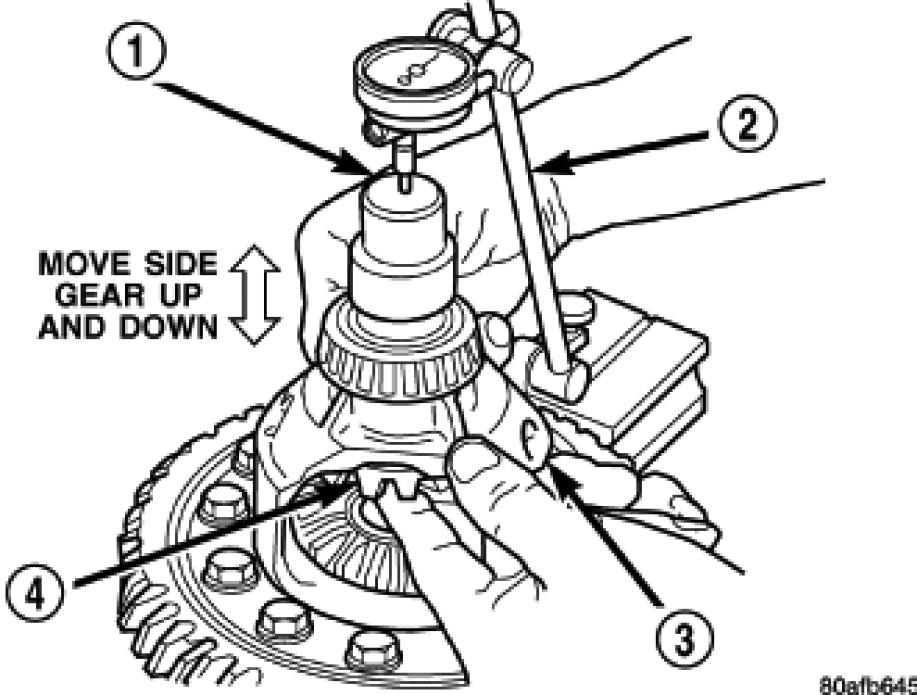 1
2
MOVE SIDE GEAR UP AND DOWN
4
3
80afb645