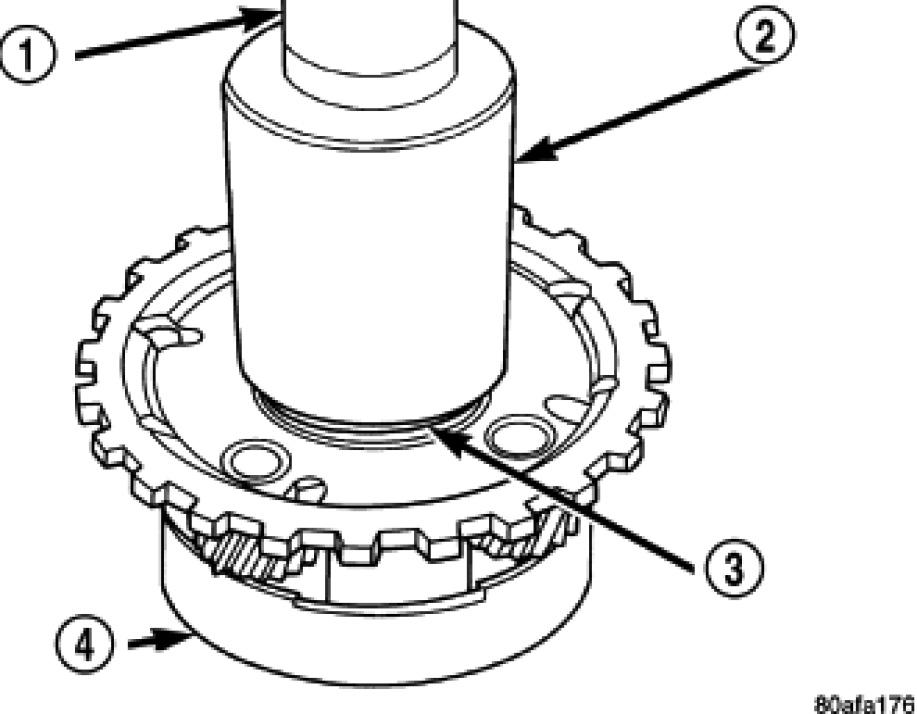 1
2
3
4
80afa176