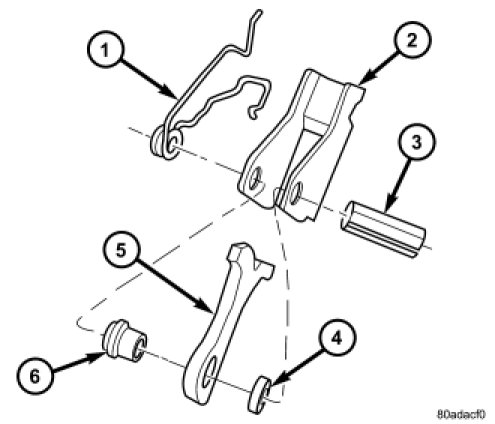 1
2
3
5
4
6
80adacf0