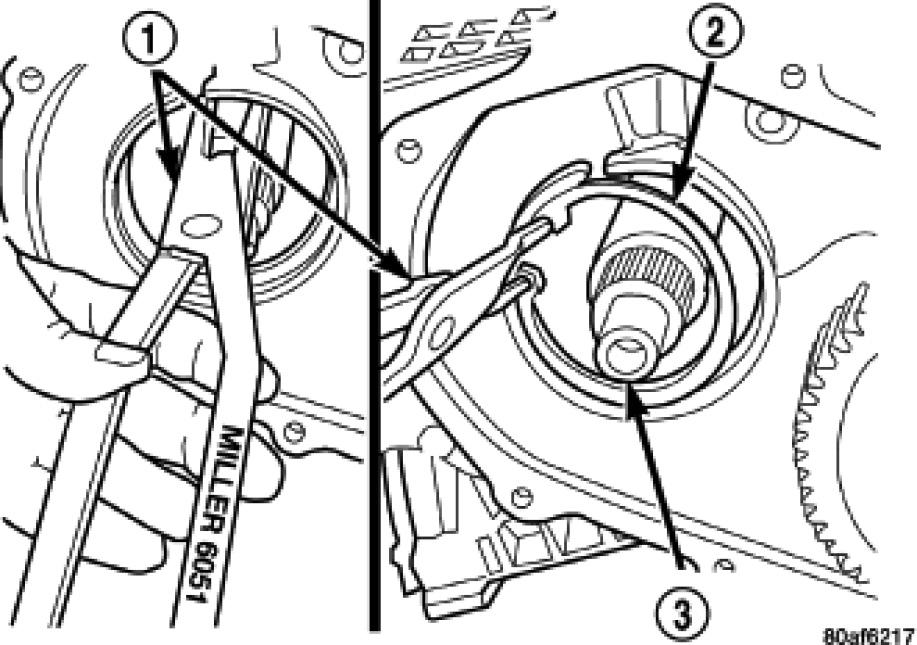 1

2

MILLER 6051

3

80af6217