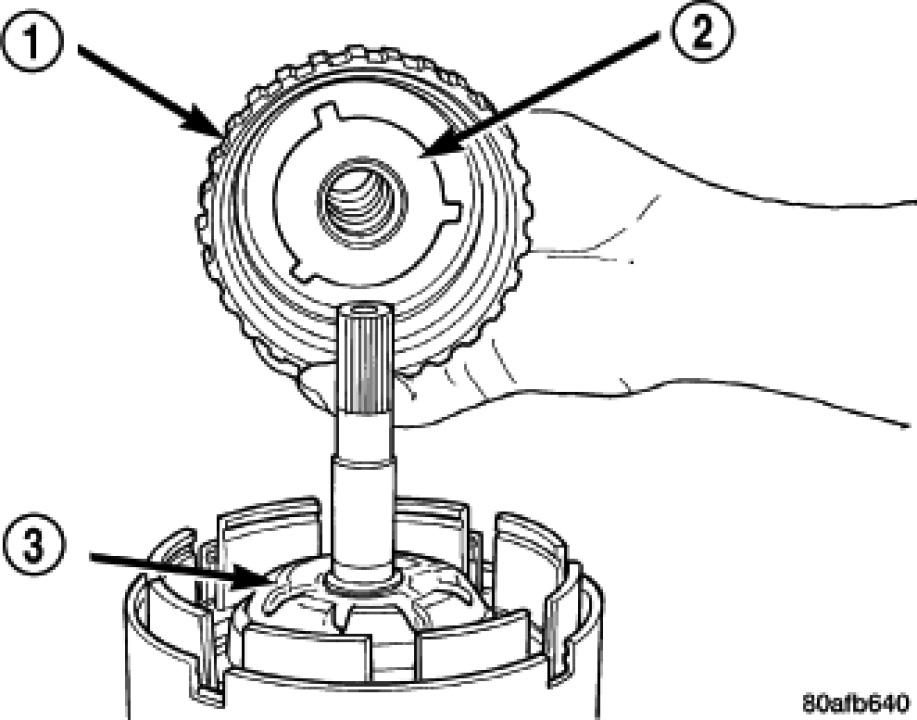 1
2
3
80afb640