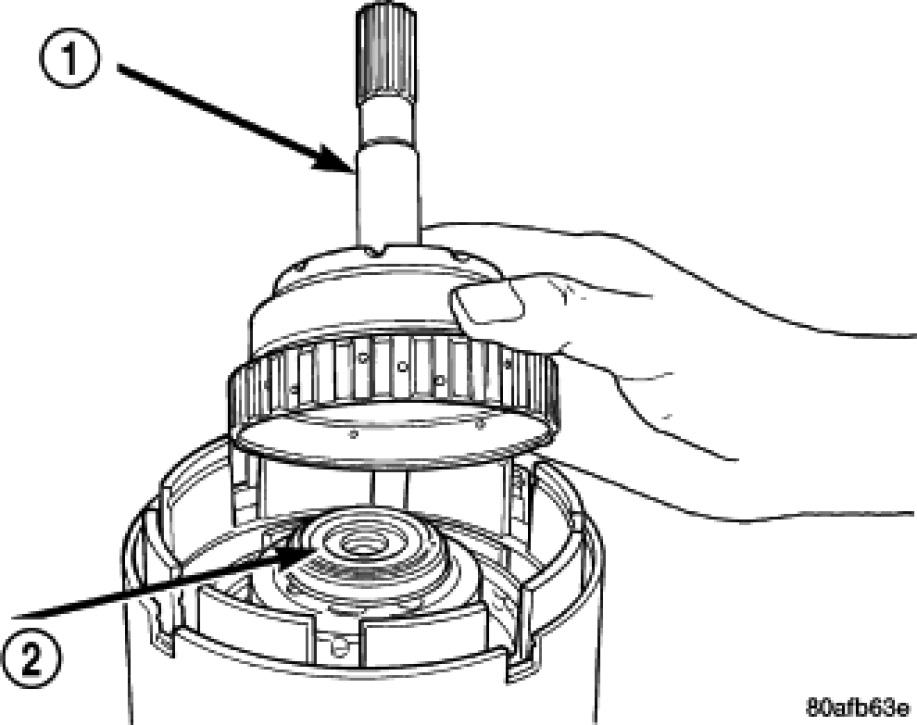 1
2
80afb63e