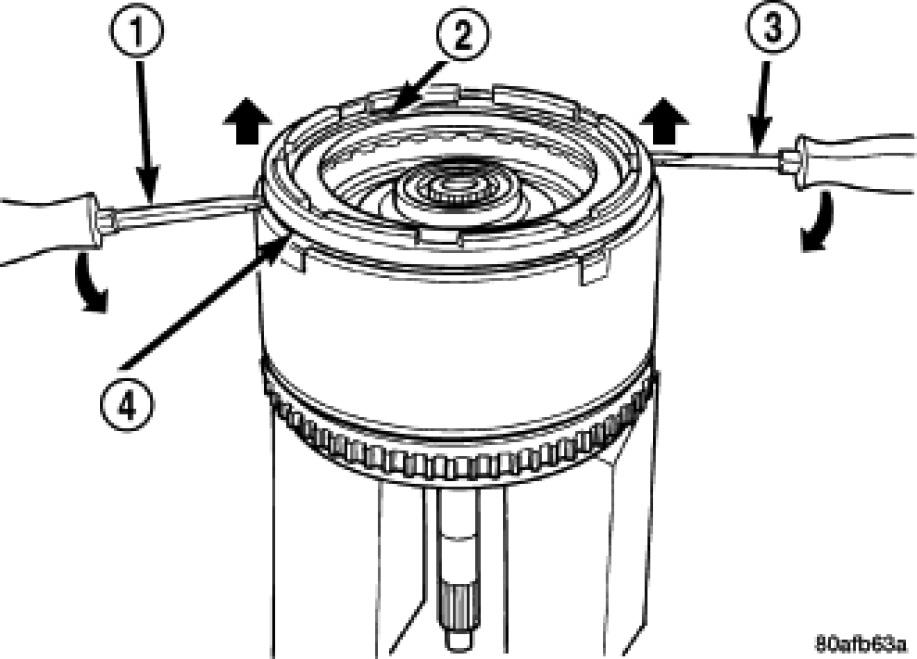 1
2
3
4
80afb63a