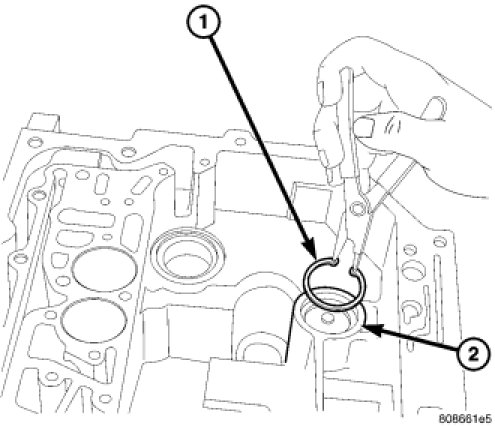 1
2
808661e5