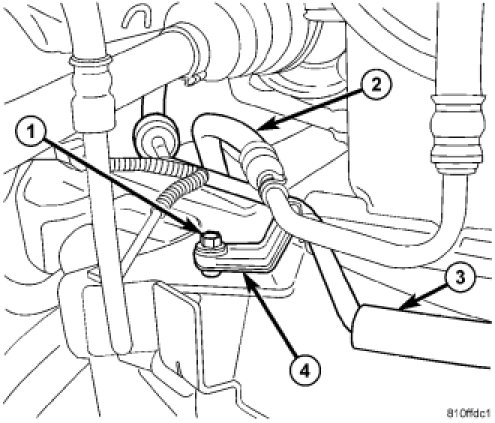 1
2
3
4
810ffdc1