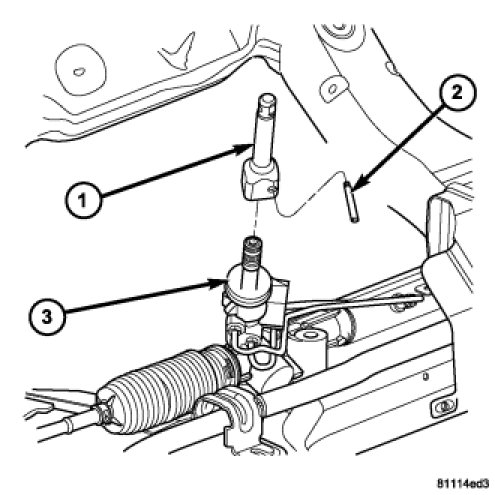 2
1
3
81114ed3