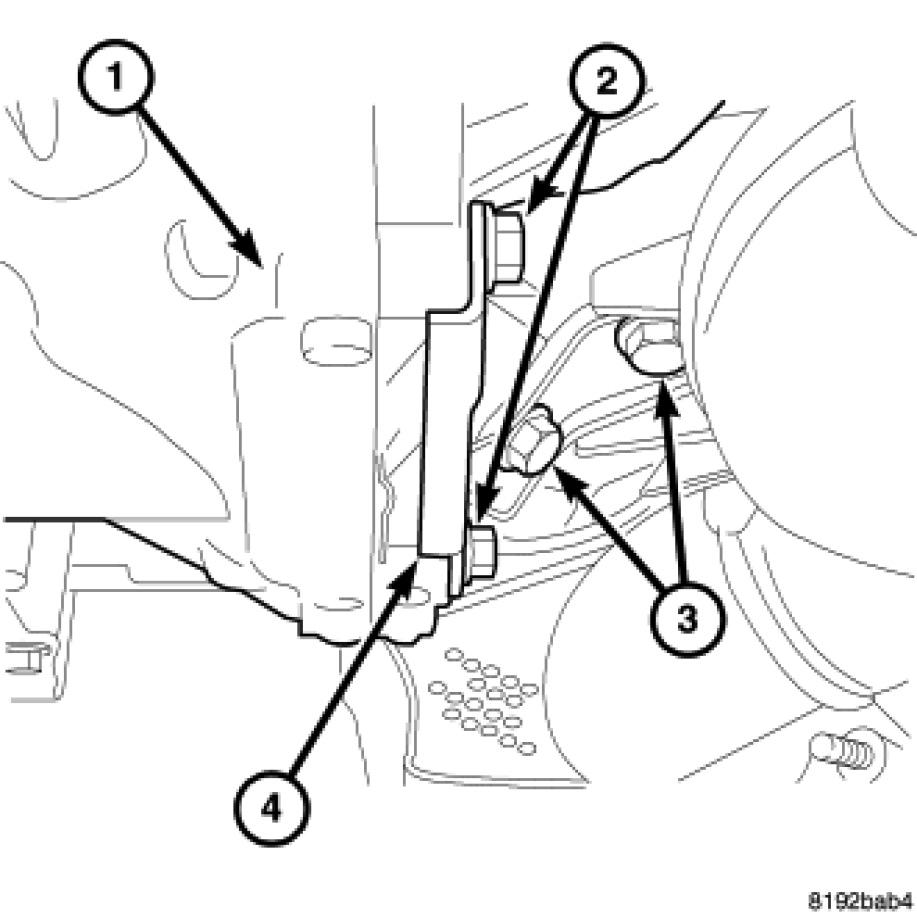 1
2
3
4
8192bab4