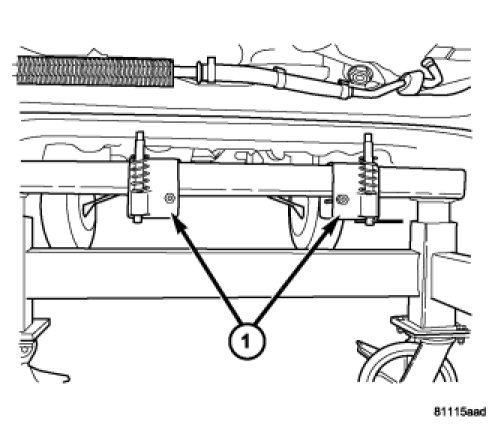 1

81115aad