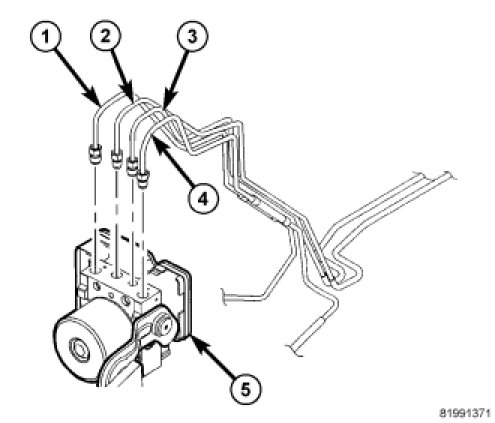 1
2
3
4
5
81991371