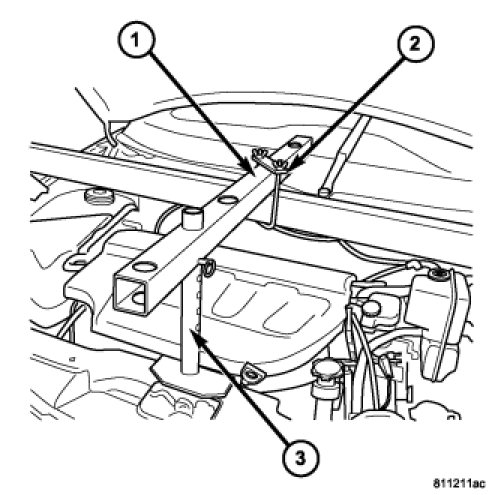 1
2
3
811211ac