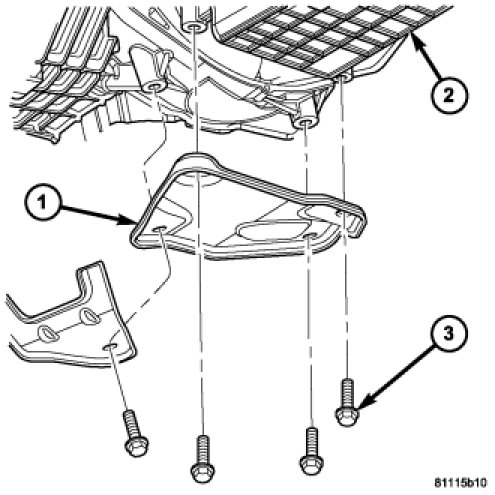 2

1

3

81115b10