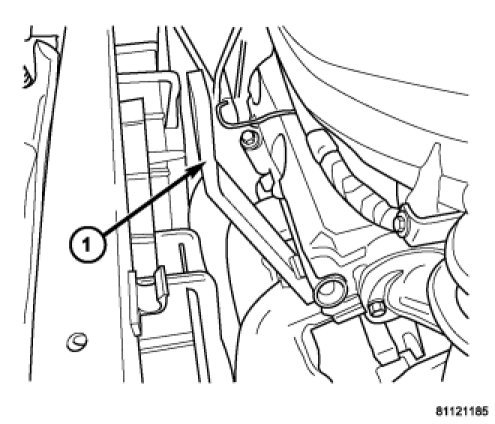 1

81121185