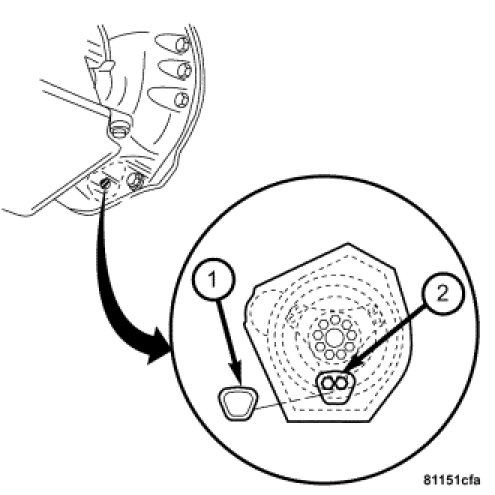 1

2

81151cfa