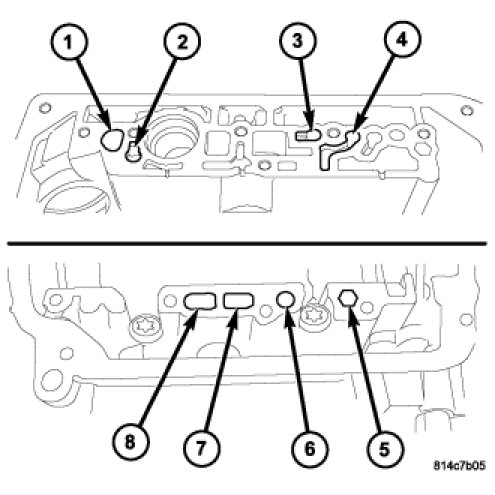 1
2
3
4
8
7
6
5
814c7b05