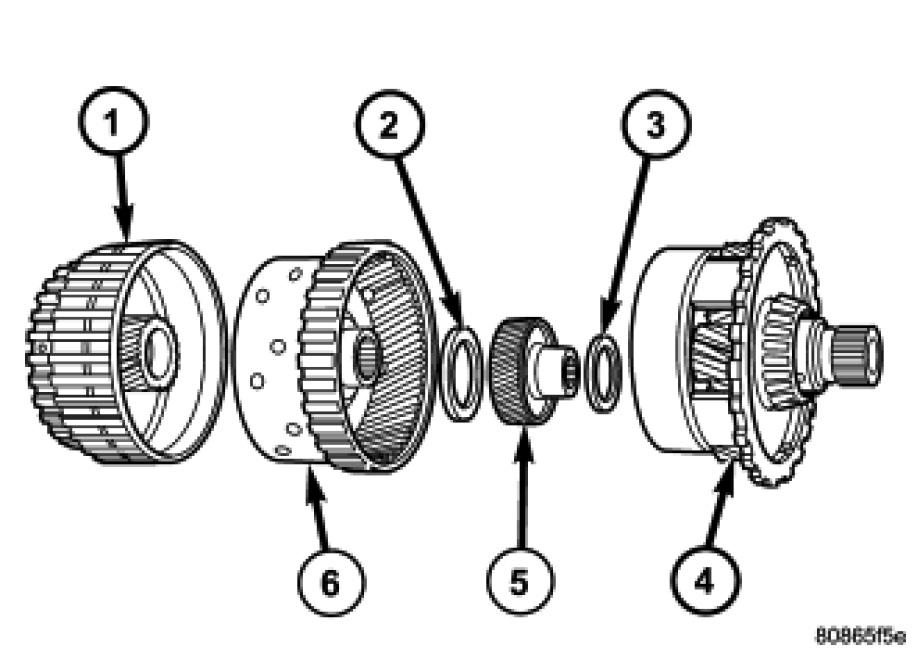 1
2
3
6
5
4
80865f5e