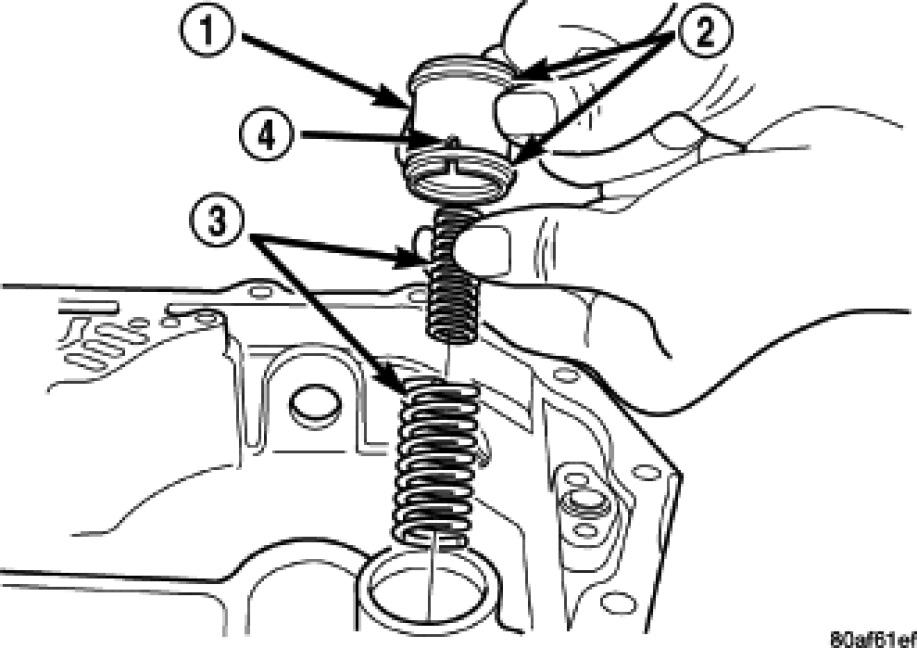 1
2
4
3
80af61ef