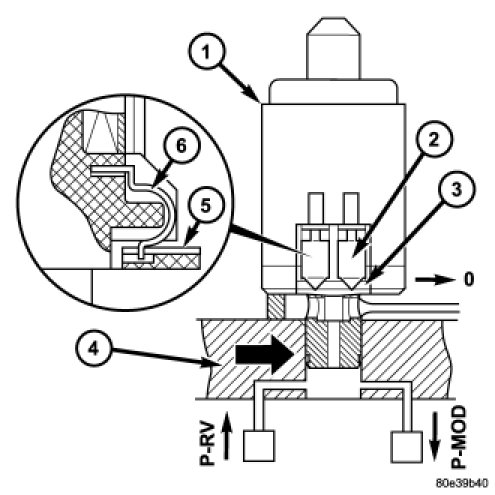 1
2
3
6
5
0
4
P-RV
P-MOD
80e39b40