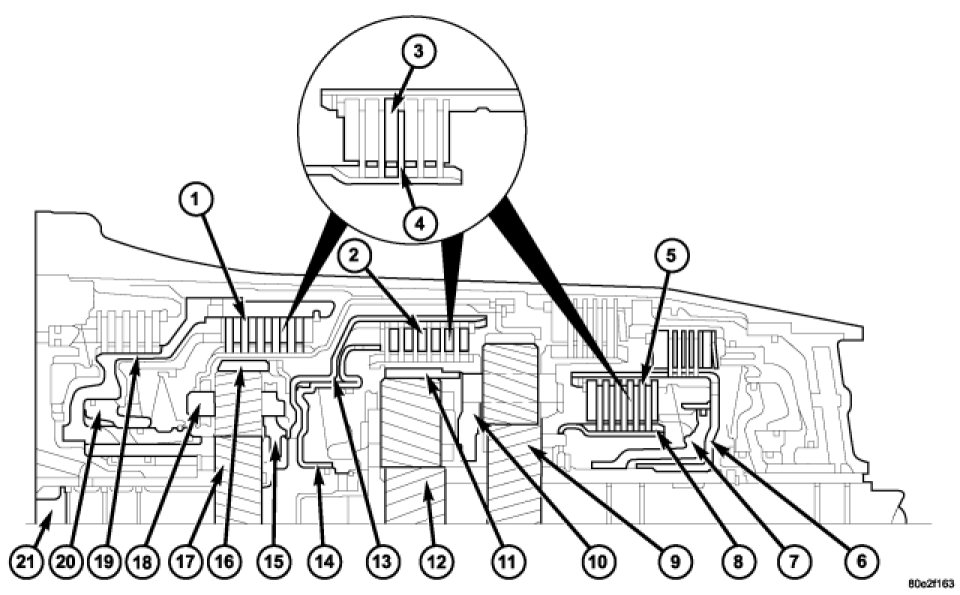 3
4
1
2
5
21 20 19 18 17 16 15 14 13 12 11 10 9 8 7 6
80e2f163