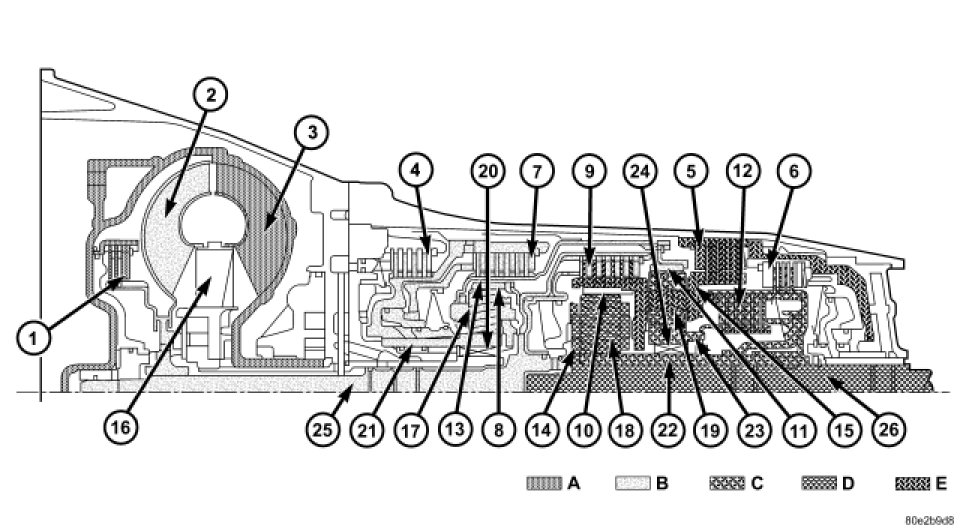 2
3
4
20
7
9
24
5
12
6
1
16
25
21
17
13
8
14
10
18
22
19
23
11
15
26
A
B
C
D
E
80e2b9d8