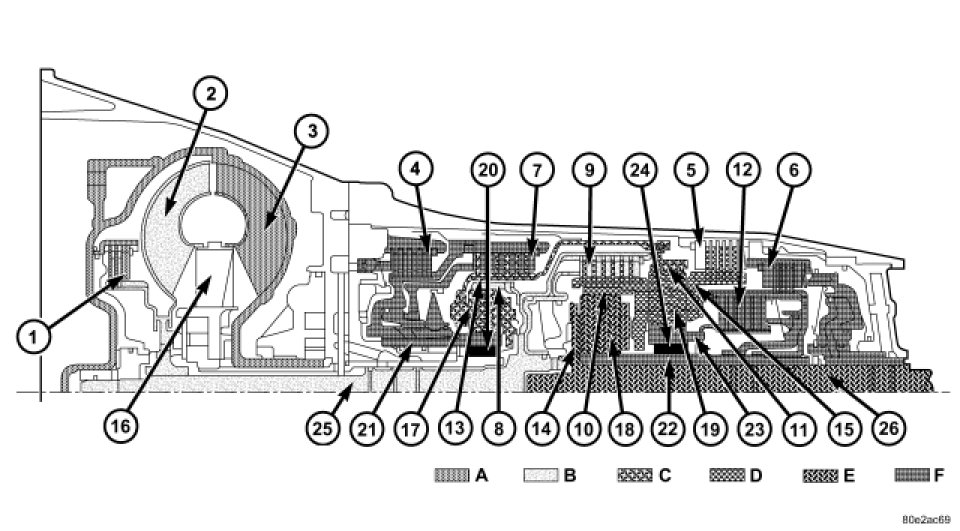 2
3
4
20
7
9
24
5
12
6
1
16
25
21
17
13
8
14
10
18
22
19
23
11
15
26
A
B
C
D
E
F
80e2ac69